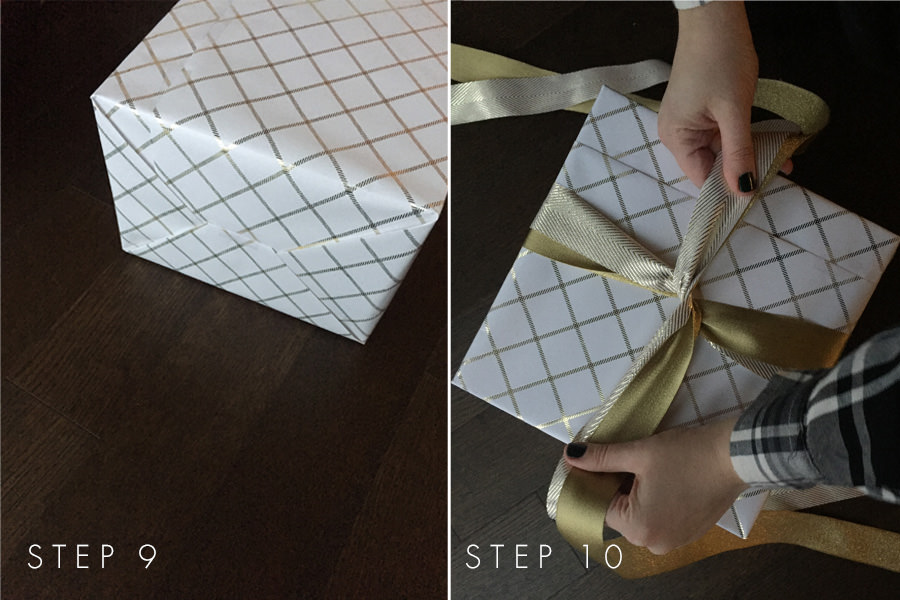 STEP 9

STEP 10